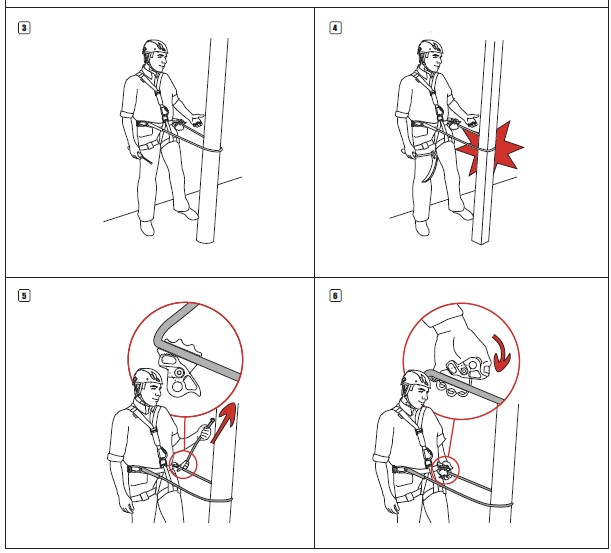 3

4

5

6